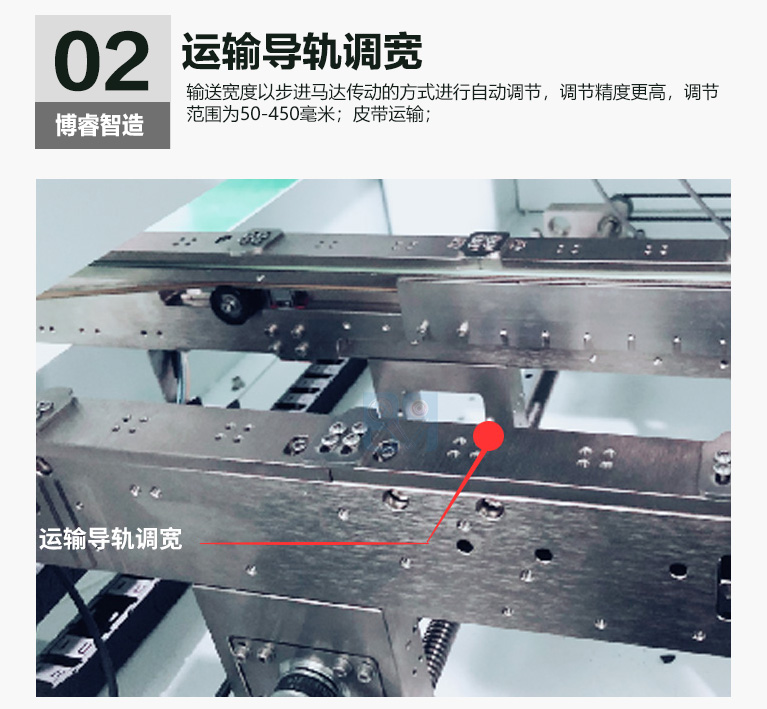 02
博睿智造

运输导轨调宽

输送宽度以步进马达传动的方式进行自动调节，调节精度更高，调节范围为50-450毫米；皮带运输；

运输导轨调宽